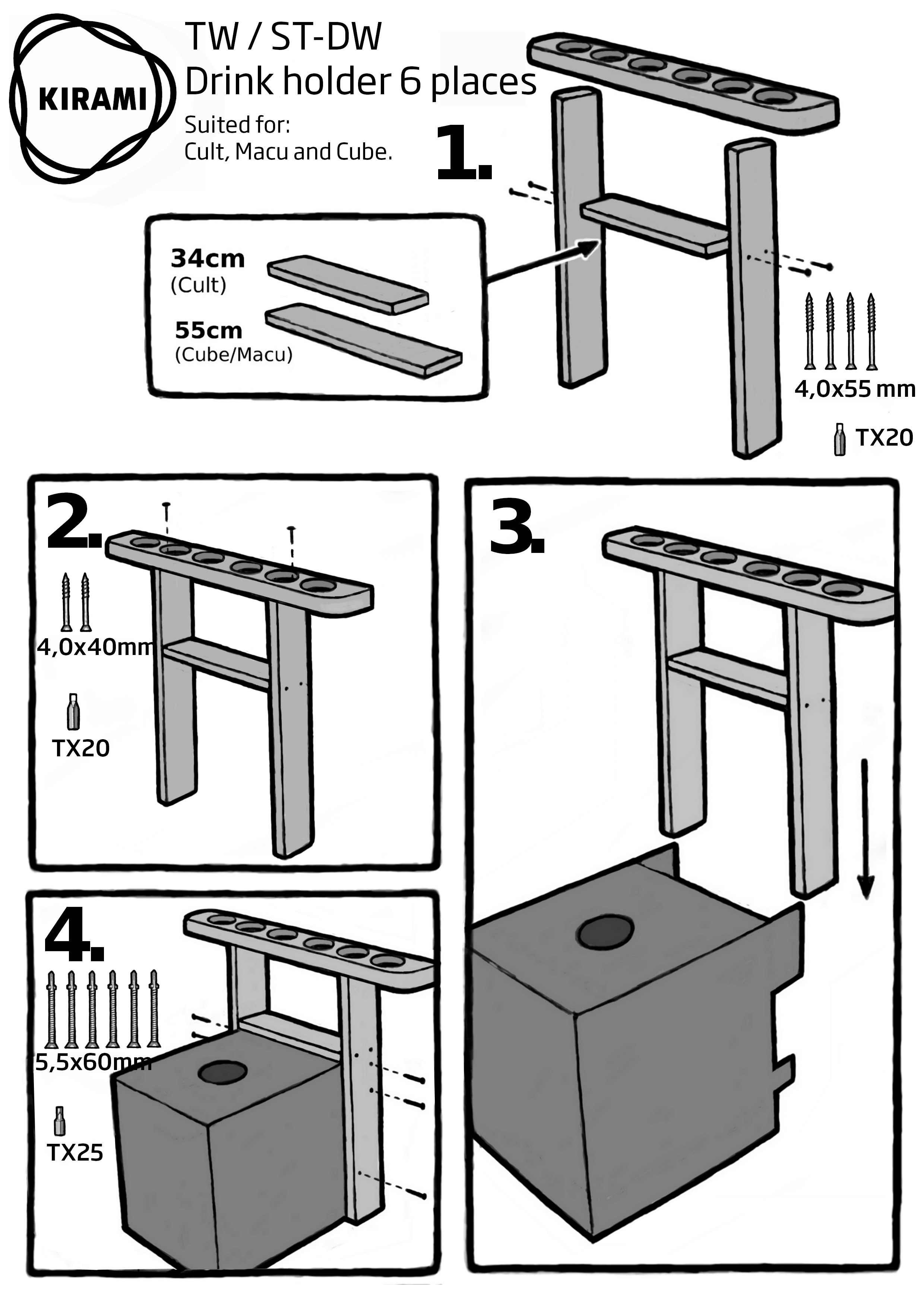 KIRAMI

TW / ST-DW
Drink holder 6 places

Suited for:
Cult, Macu and Cube.

1.

34cm
(Cult)

55cm
(Cube/Macu)

4,0x55 mm

TX20

2.

4,0x40mm

TX20

3.

4.

5,5x60mm

TX25